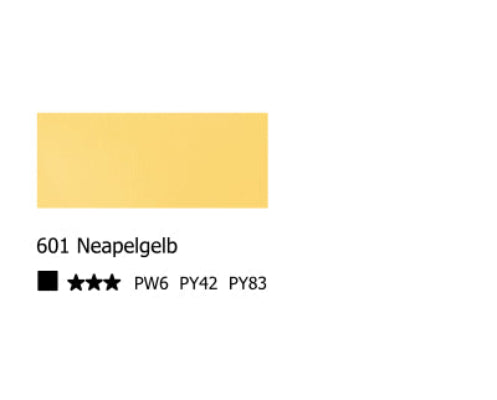 601 Neapelgelb

■ ★★★ PW6 PY42 PY83